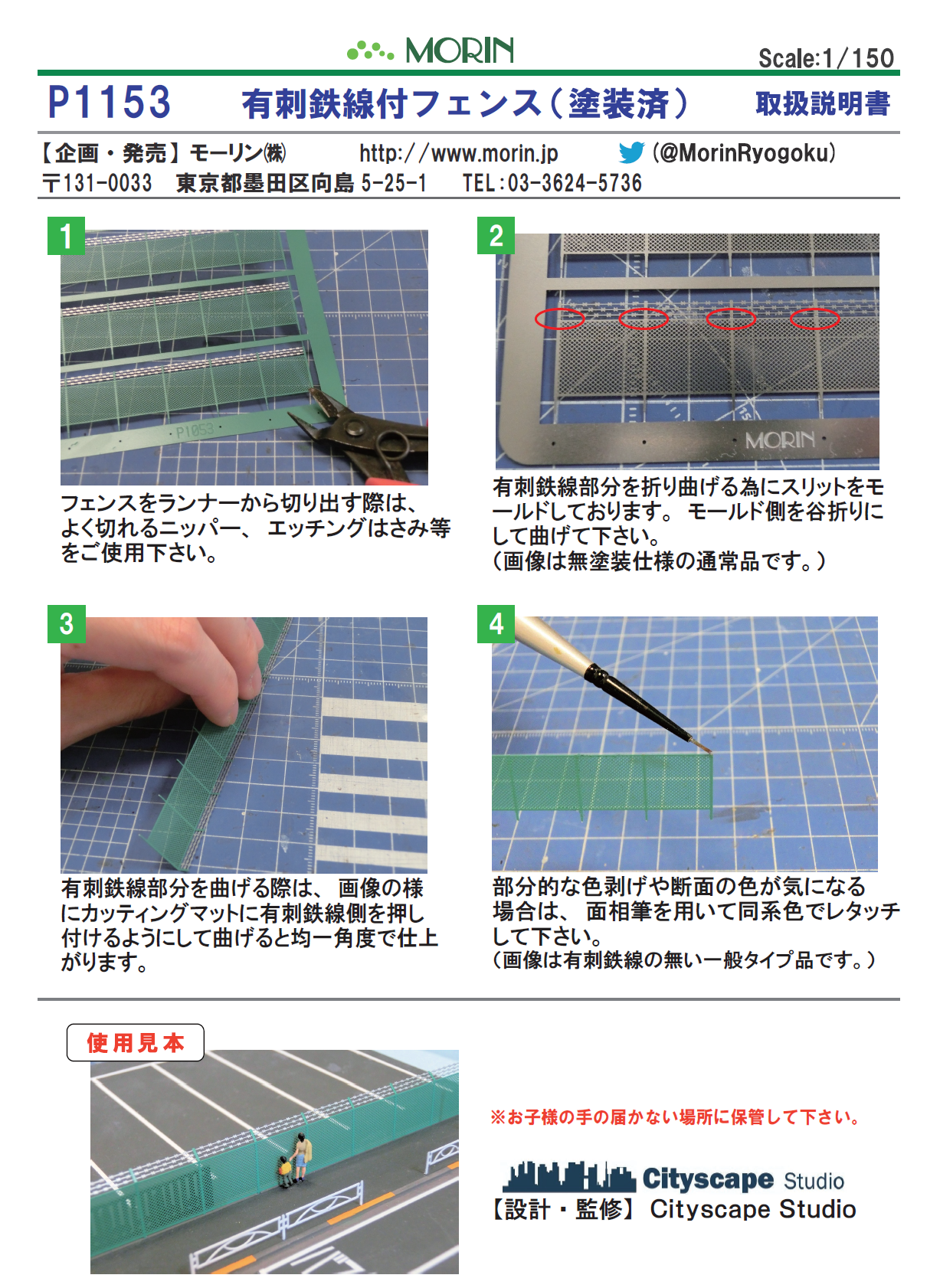 MORIN

Scale:1/150

P1153 有刺鉄線付フェンス（塗装済） 取扱説明書

【企画・発売】モーリン㈱ http://www.morin.jp (@MorinRyogoku)
〒131-0033 東京都墨田区向島 5-25-1 TEL:03-3624-5736

1

P1053

フェンスをランナーから切り出す際は、よく切れるニッパー、エッチングはさみ等をご使用下さい。

2

MORIN

有刺鉄線部分を折り曲げる為にスリットをモールドしております。モールド側を谷折りにして曲げて下さい。
（画像は無塗装仕様の通常品です。）

3

有刺鉄線部分を曲げる際は、画像の様にカッティングマットに有刺鉄線側を押し付けるようにして曲げると均一角度で仕上がります。

4

部分的な色剥げや断面の色が気になる場合は、面相筆を用いて同系色でレタッチして下さい。
（画像は有刺鉄線の無い一般タイプ品です。）

使用見本

※お子様の手の届かない場所に保管して下さい。

Cityscape Studio
【設計・監修】Cityscape Studio